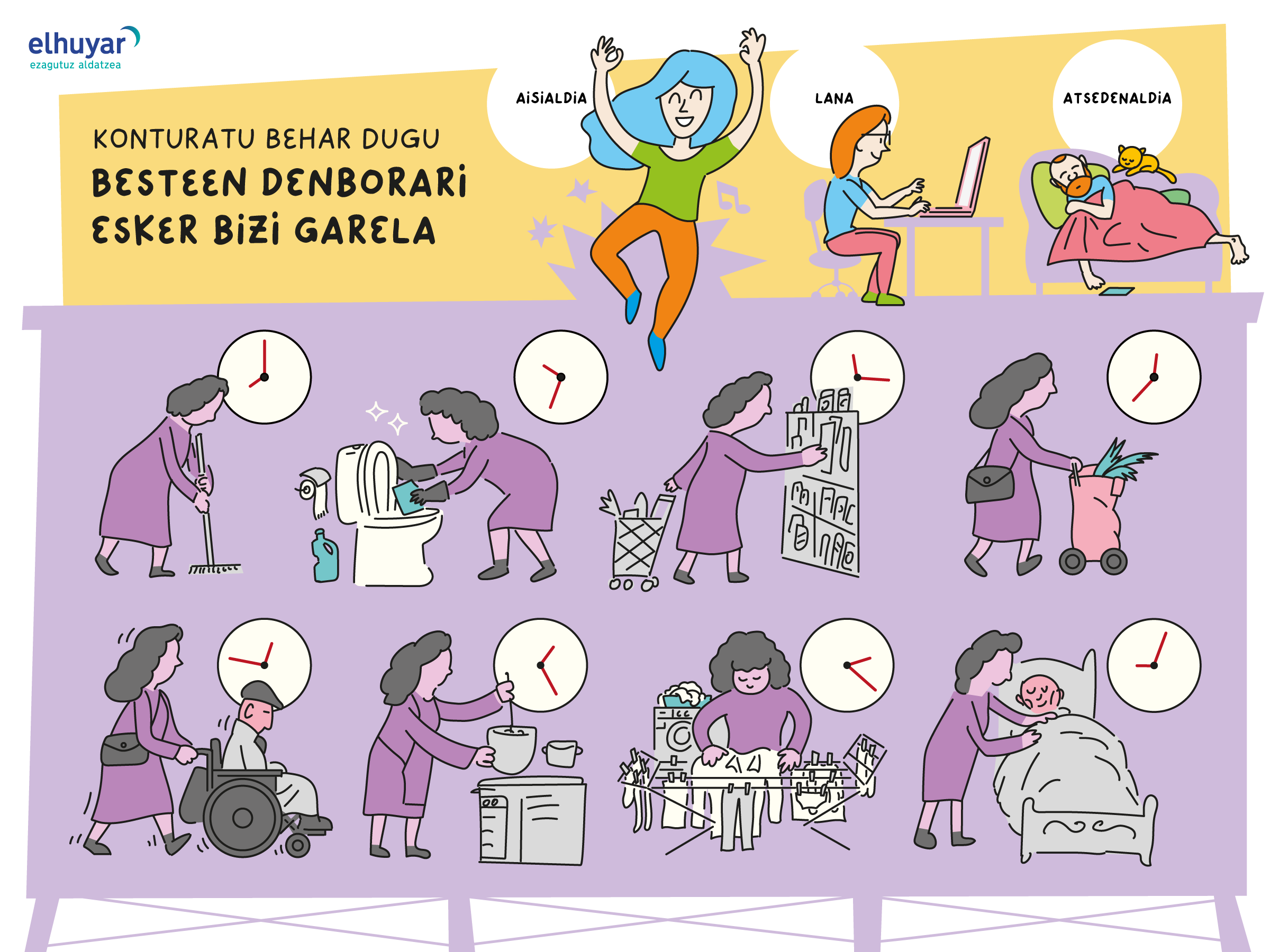 elhuyar
ezagutuz aldatzea

KONTURATU BEHAR DUGU
BESTEEN DENBORARI ESKER BIZI GARELA

AISIALDIA

LANA

ATSEDENALDIA